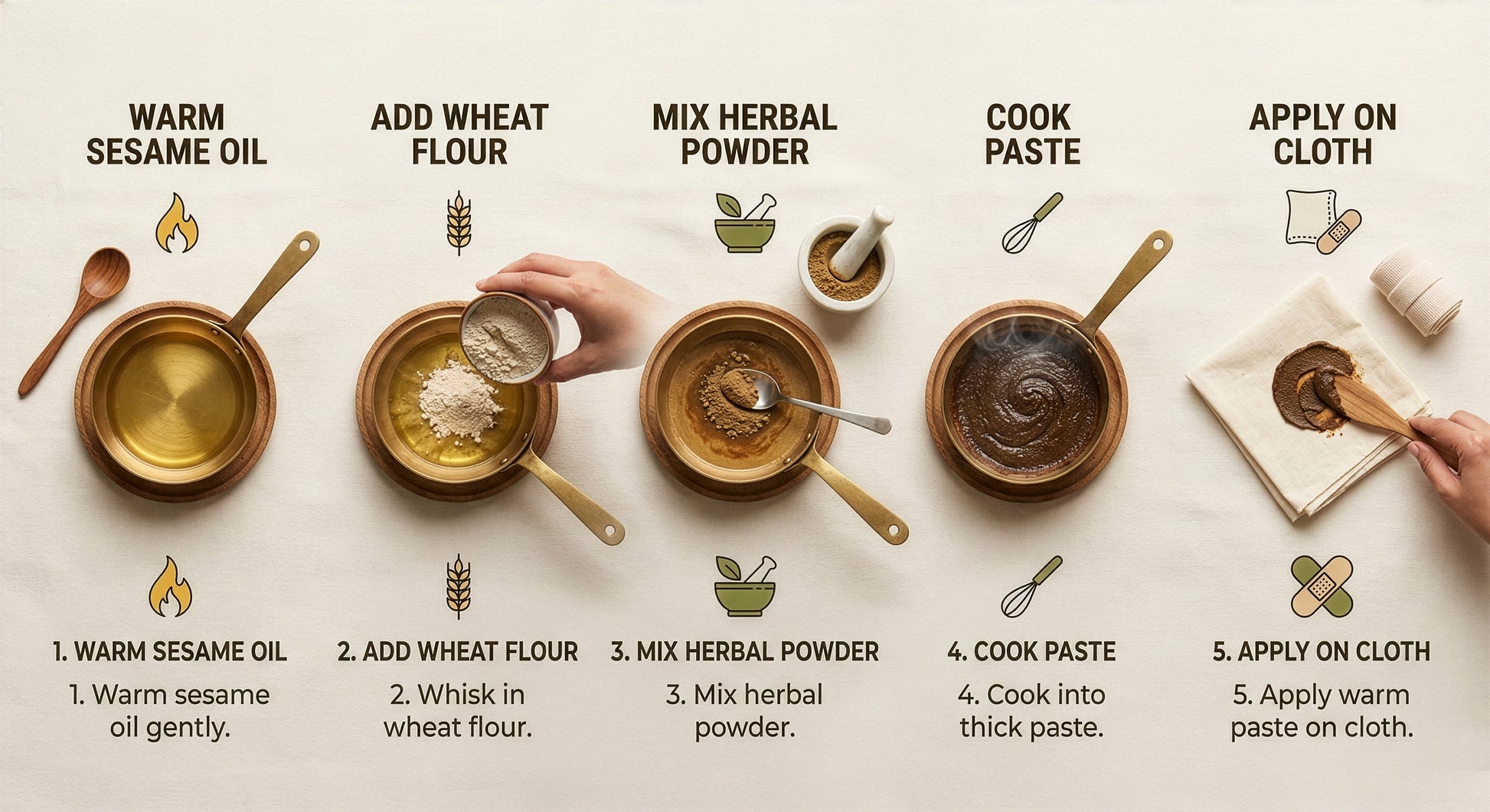 WARM SESAME OIL

ADD WHEAT FLOUR

MIX HERBAL POWDER

COOK PASTE

APPLY ON CLOTH

1. WARM SESAME OIL

1. Warm sesame oil gently.

2. ADD WHEAT FLOUR

2. Whisk in wheat flour.

3. MIX HERBAL POWDER

3. Mix herbal powder.

4. COOK PASTE

4. Cook into thick paste.

5. APPLY ON CLOTH

5. Apply warm paste on cloth.